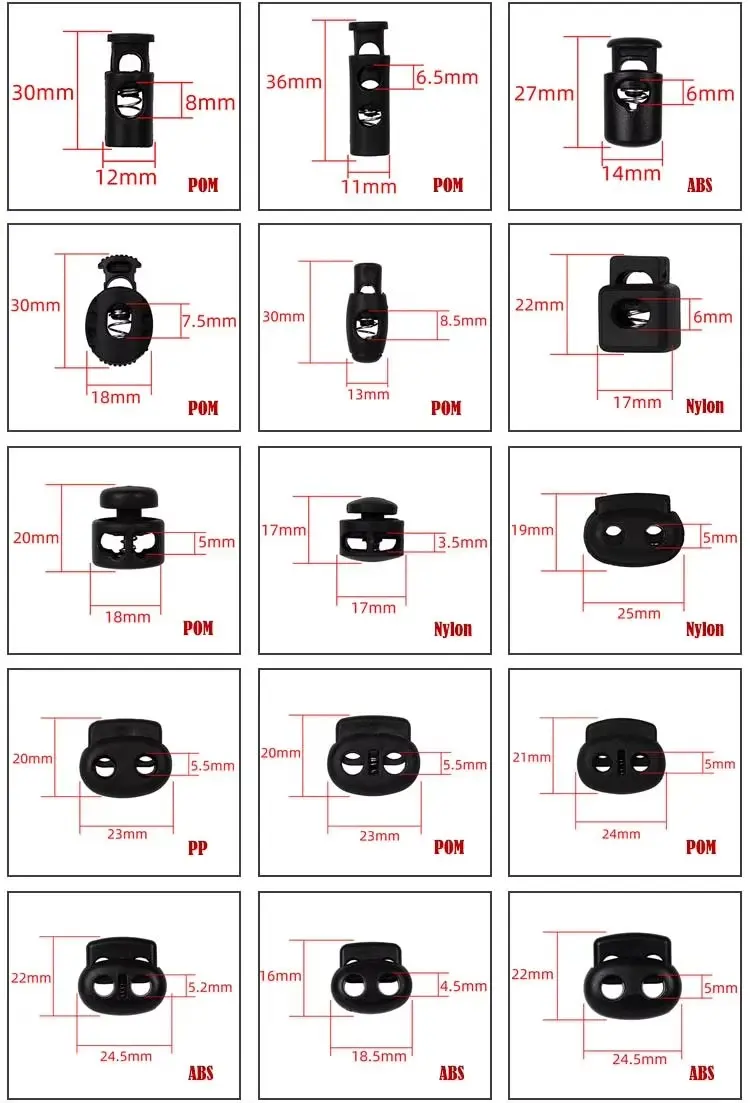 30mm
8mm
12mm
POM

36mm
6.5mm
11mm
POM

27mm
6mm
14mm
ABS

30mm
7.5mm
18mm
POM

30mm
8.5mm
13mm
POM

22mm
6mm
17mm
Nylon

20mm
5mm
18mm
POM

17mm
3.5mm
17mm
Nylon

19mm
5mm
25mm
Nylon

20mm
5.5mm
23mm
PP

20mm
5.5mm
23mm
POM

21mm
5mm
24mm
POM

22mm
5.2mm
24.5mm
ABS

16mm
4.5mm
18.5mm
ABS

22mm
5mm
24.5mm
ABS