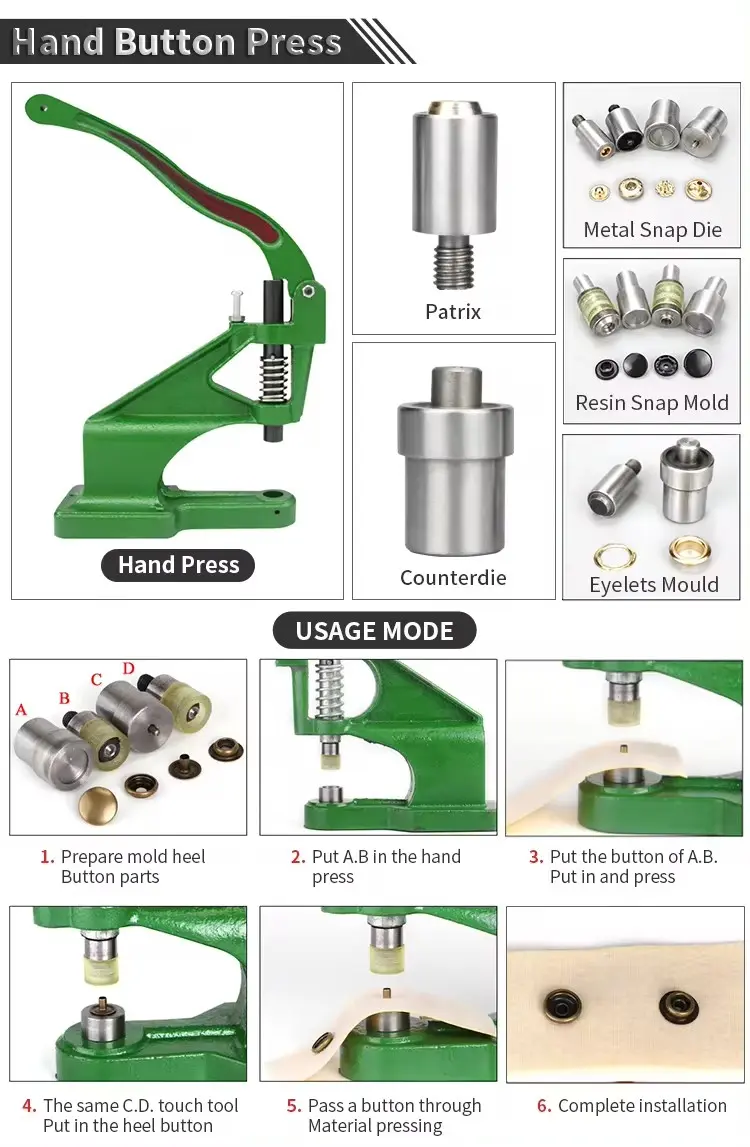 Hand Button Press

Hand Press

Patrix

Counterdie

Metal Snap Die

Resin Snap Mold

Eyelets Mould

USAGE MODE

A B C D

1. Prepare mold heel Button parts

2. Put A.B in the hand press

3. Put the button of A.B. Put in and press

4. The same C.D. touch tool Put in the heel button

5. Pass a button through Material pressing

6. Complete installation